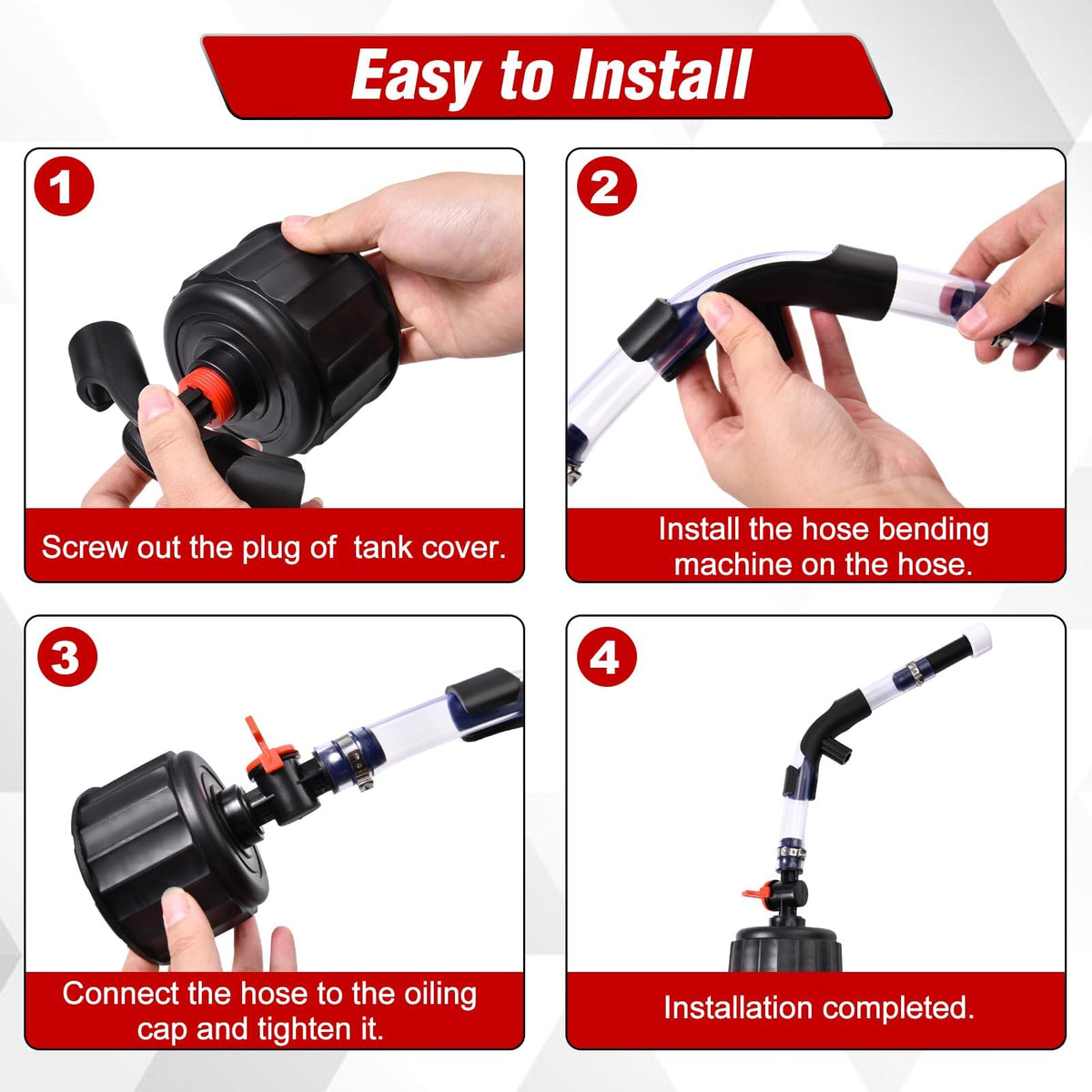 Easy to Install

1

Screw out the plug of  tank cover.

2

Install the hose bending machine on the hose.

3

Connect the hose to the oiling cap and tighten it.

4

Installation completed.